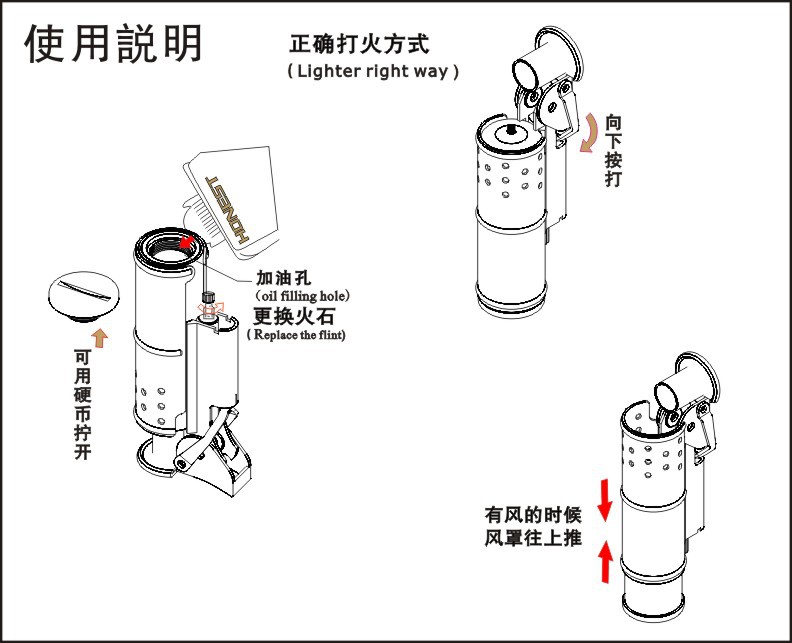 使用説明

正确打火方式
( Lighter right way )

向下按打

HONEST

加油孔
(oil filling hole)
更换火石
( Replace the flint)

可用硬币拧开

有风的时候
风罩往上推